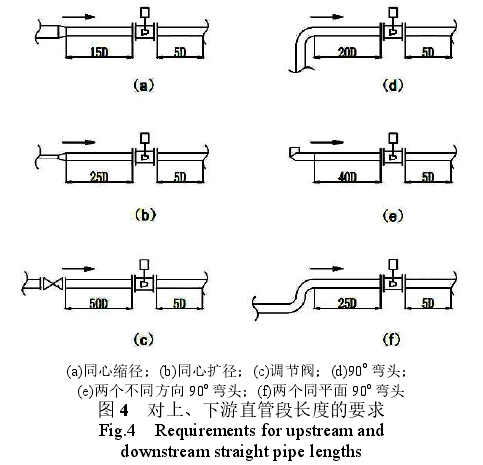 15D

5D

(a)

20D

5D

(d)

25D

5D

(b)

40D

5D

(e)

50D

5D

(c)

25D

5D

(f)

(a)同心缩径；(b)同心扩径；(c)调节阀；(d)90° 弯头；
(e)两个不同方向 90° 弯头；(f)两个同平面 90° 弯头

图 4 对上、下游直管段长度的要求

Fig.4 Requirements for upstream and downstream straight pipe lengths